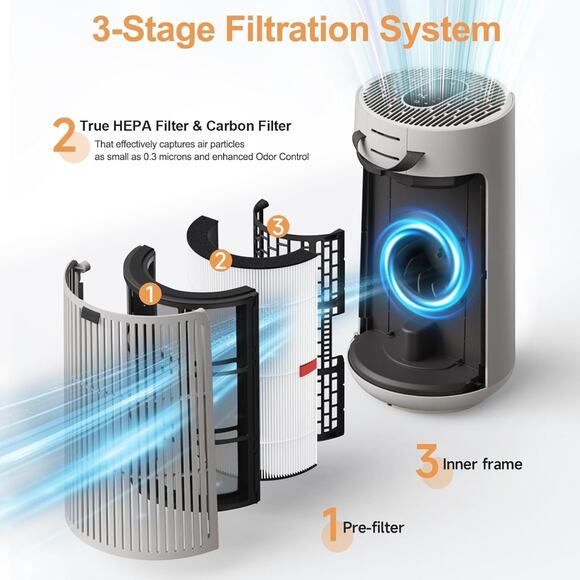 3-Stage Filtration System

2 True HEPA Filter & Carbon Filter
That effectively captures air particles as small as 0.3 microns and enhanced Odor Control

3

2

1

3 Inner frame

1 Pre-filter